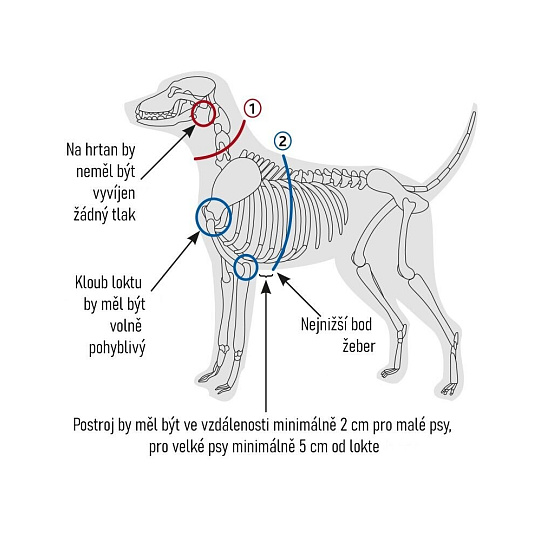 1

2

Na hrtan by neměl být vyvíjen žádný tlak

Kloub loktu by měl být volně pohyblivý

Nejnižší bod žeber

Postroj by měl být ve vzdálenosti minimálně 2 cm pro malé psy, pro velké psy minimálně 5 cm od lokte